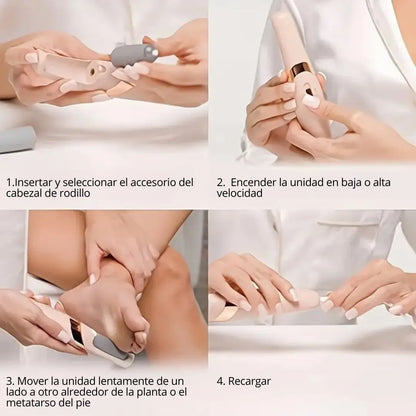 1.Insertar y seleccionar el accesorio del cabezal de rodillo

2. Encender la unidad en baja o alta velocidad

3. Mover la unidad lentamente de un lado a otro alrededor de la planta o el metatarso del pie

4. Recargar